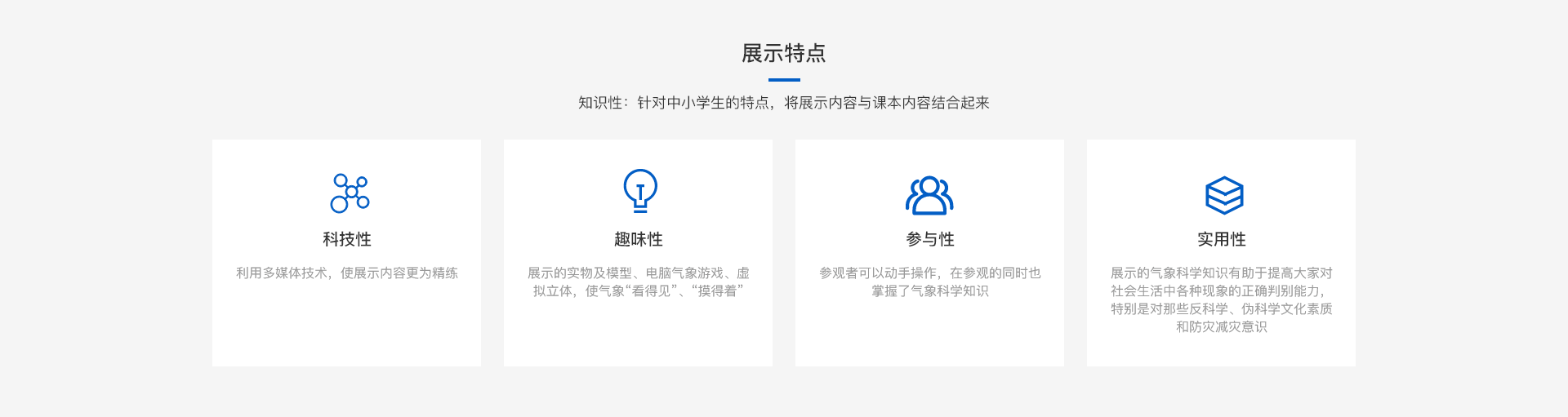 展示特点

知识性：针对中小学生的特点，将展示内容与课本内容结合起来

科技性

利用多媒体技术，使展示内容更为精练

趣味性

展示的实物及模型、电脑气象游戏、虚拟立体，使气象“看得见”、“摸得着”

参与性

参观者可以动手操作，在参观的同时也掌握了气象科学知识

实用性

展示的气象科学知识有助于提高大家对社会生活中各种现象的正确判别能力，特别是对那些反科学、伪科学文化素质和防灾减灾意识